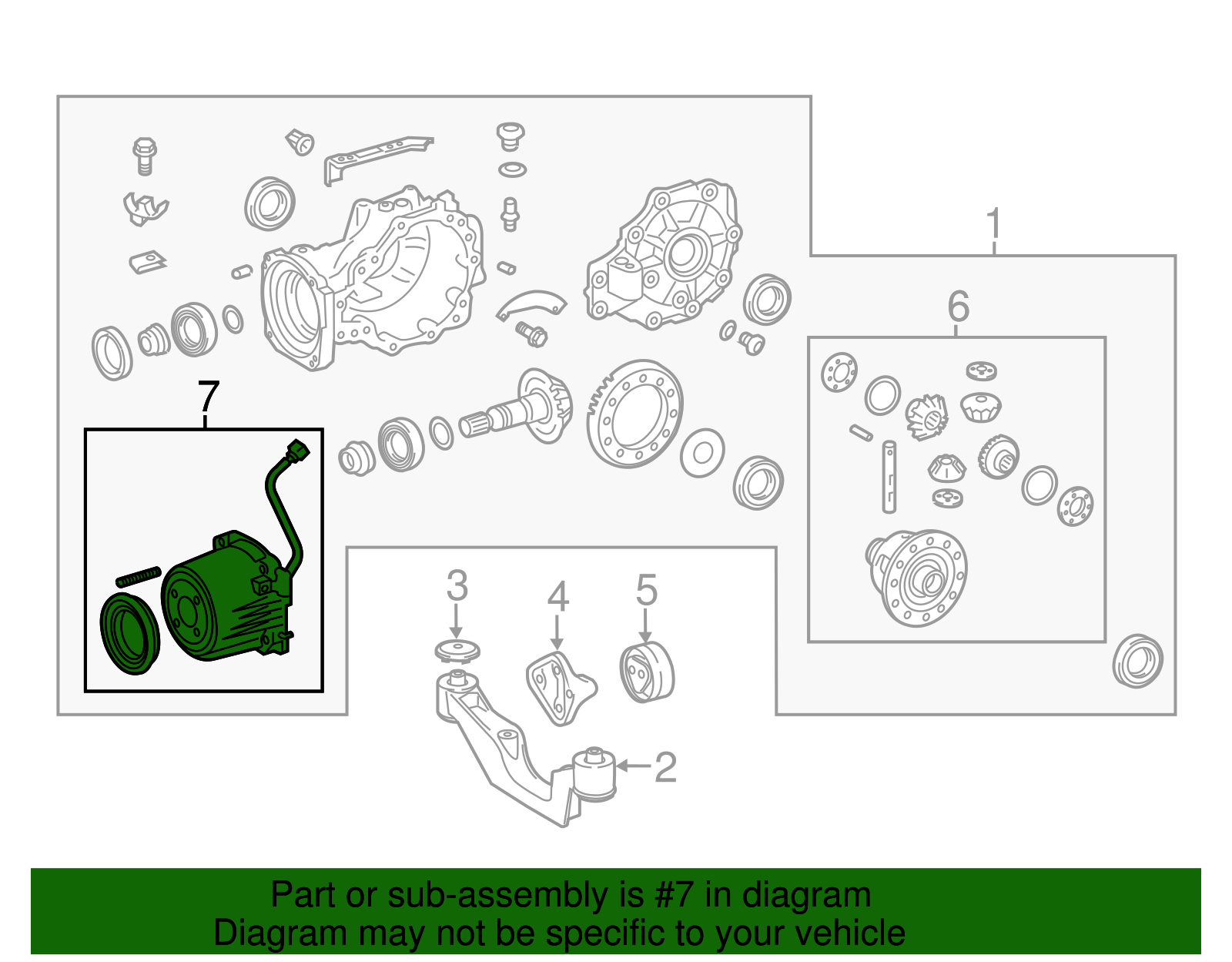 1
6
7
3
4
5
2

Part or sub-assembly is #7 in diagram
Diagram may not be specific to your vehicle