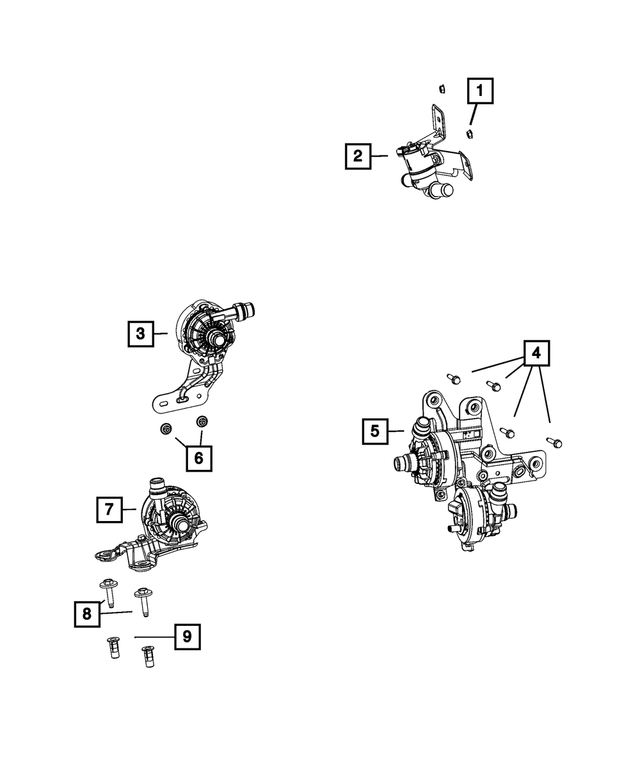 1
2
3
4
5
6
7
8
9