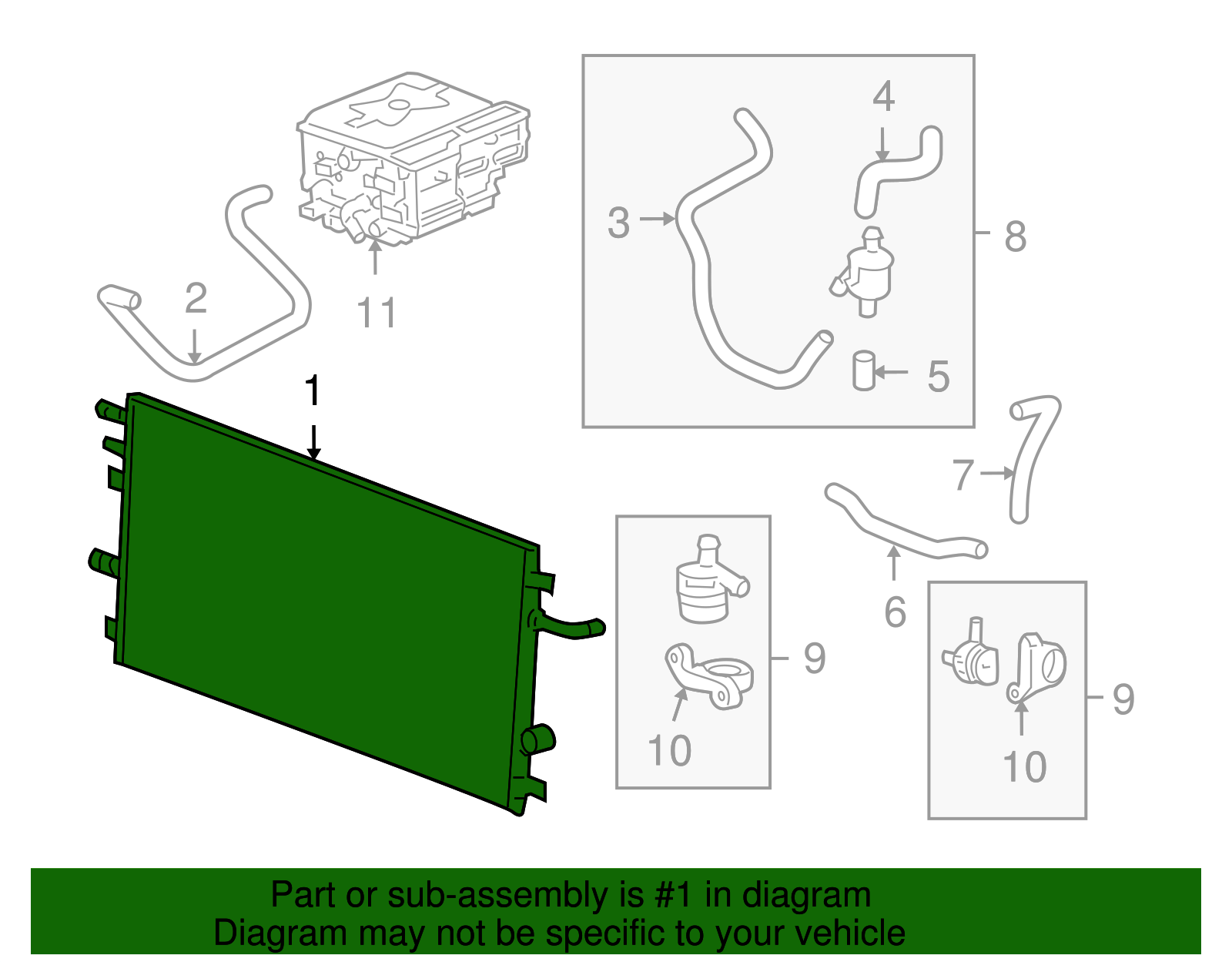 4
3
8
2
11
5
1
7
6
9
10
9
10

Part or sub-assembly is #1 in diagram
Diagram may not be specific to your vehicle