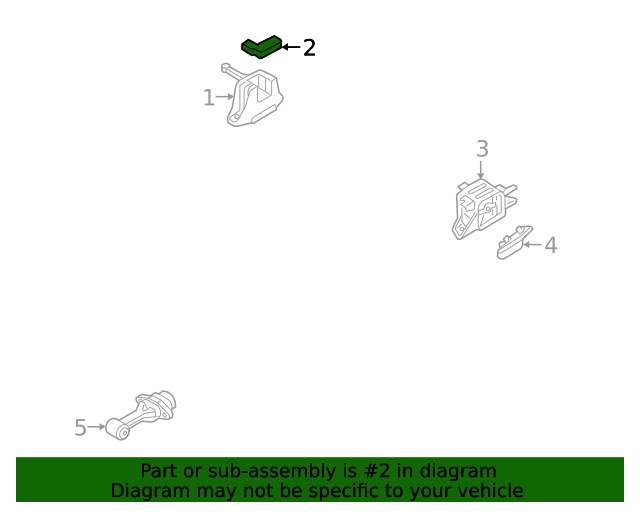 2
1
3
4
5

Part or sub-assembly is #2 in diagram
Diagram may not be specific to your vehicle