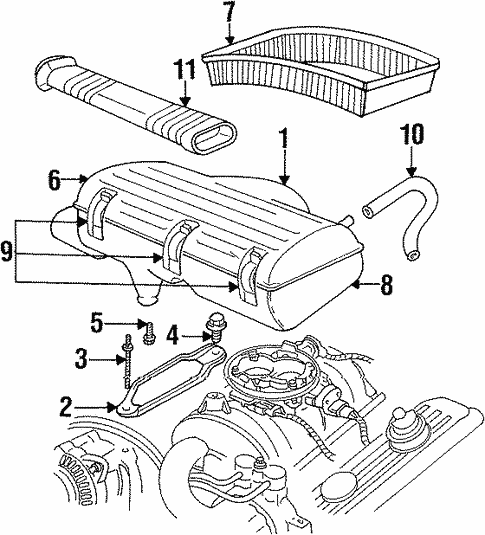 7
11
1
10
6
9
8
5
4
3
2