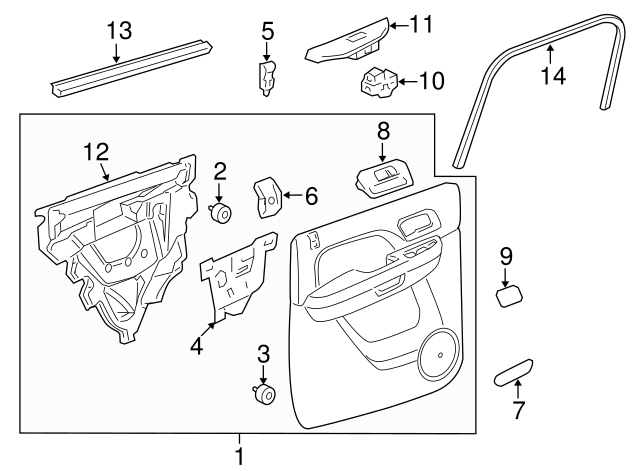 13
5
11
10
14
12
2
6
8
9
4
3
7
1