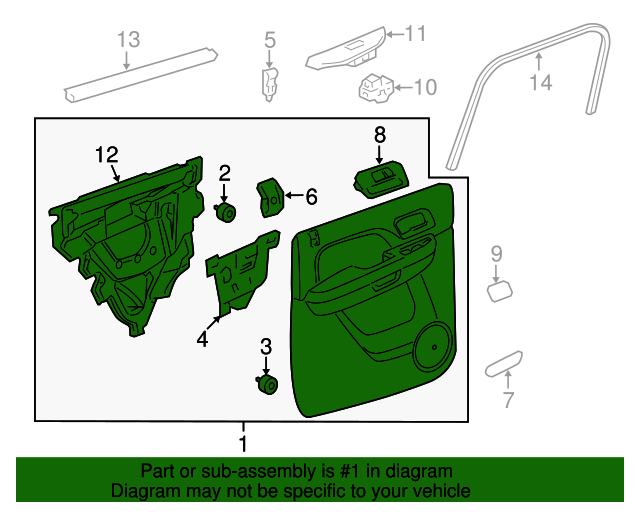 13
5
11
10
14
12
2
6
8
9
4
3
7
1

Part or sub-assembly is #1 in diagram
Diagram may not be specific to your vehicle