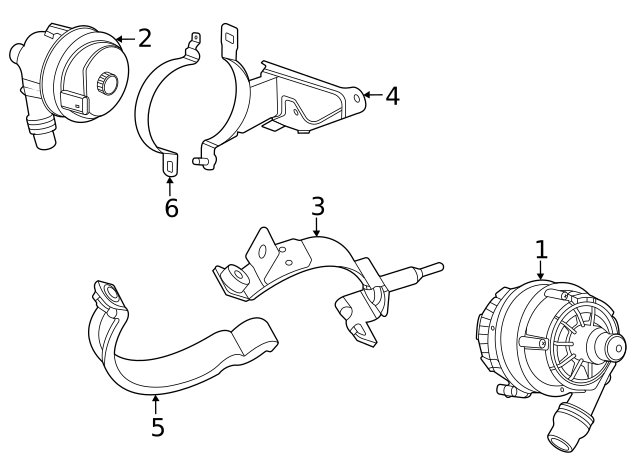 2
4
6
3
1
5