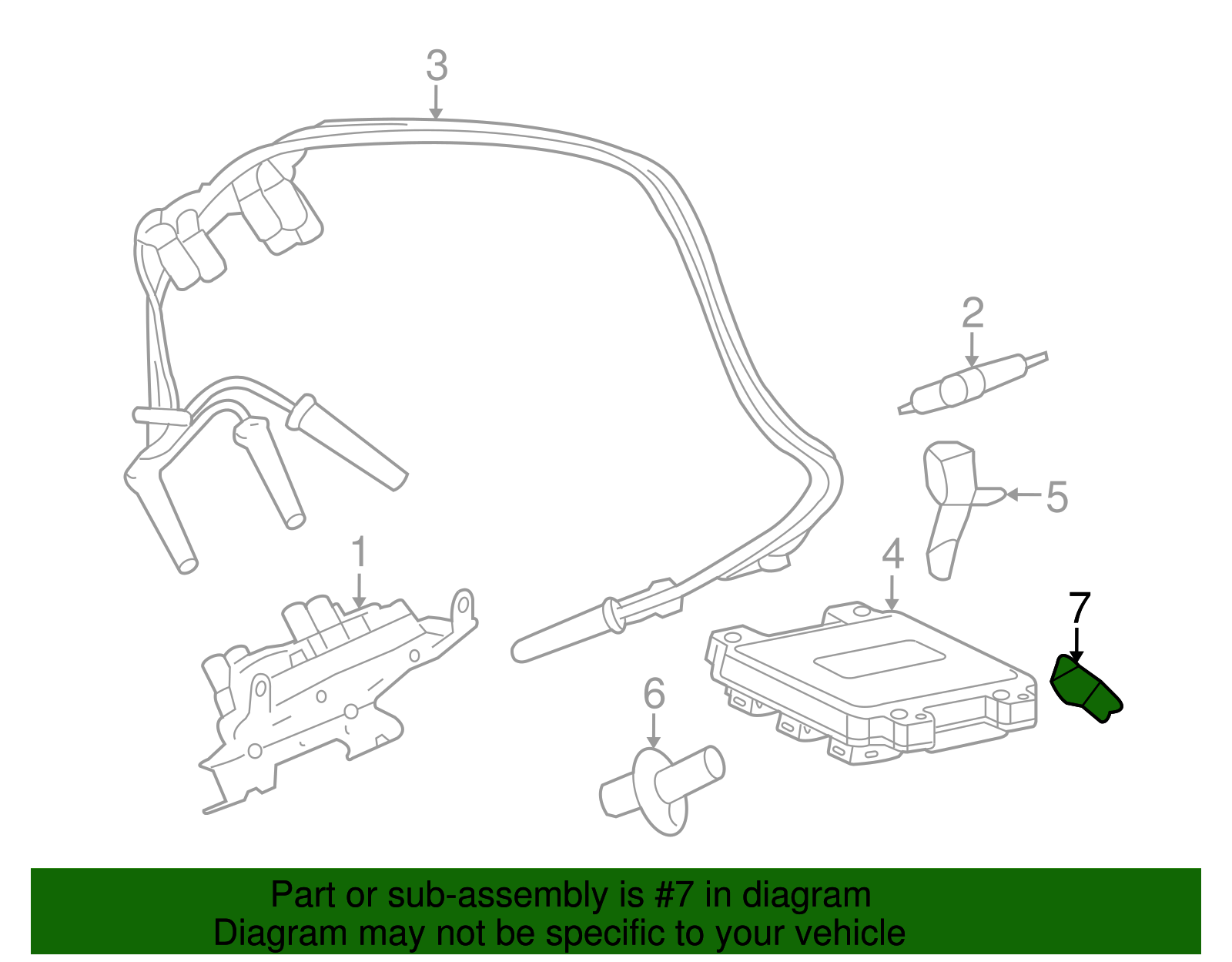 3

2

5

1

4

7

6

Part or sub-assembly is #7 in diagram
Diagram may not be specific to your vehicle