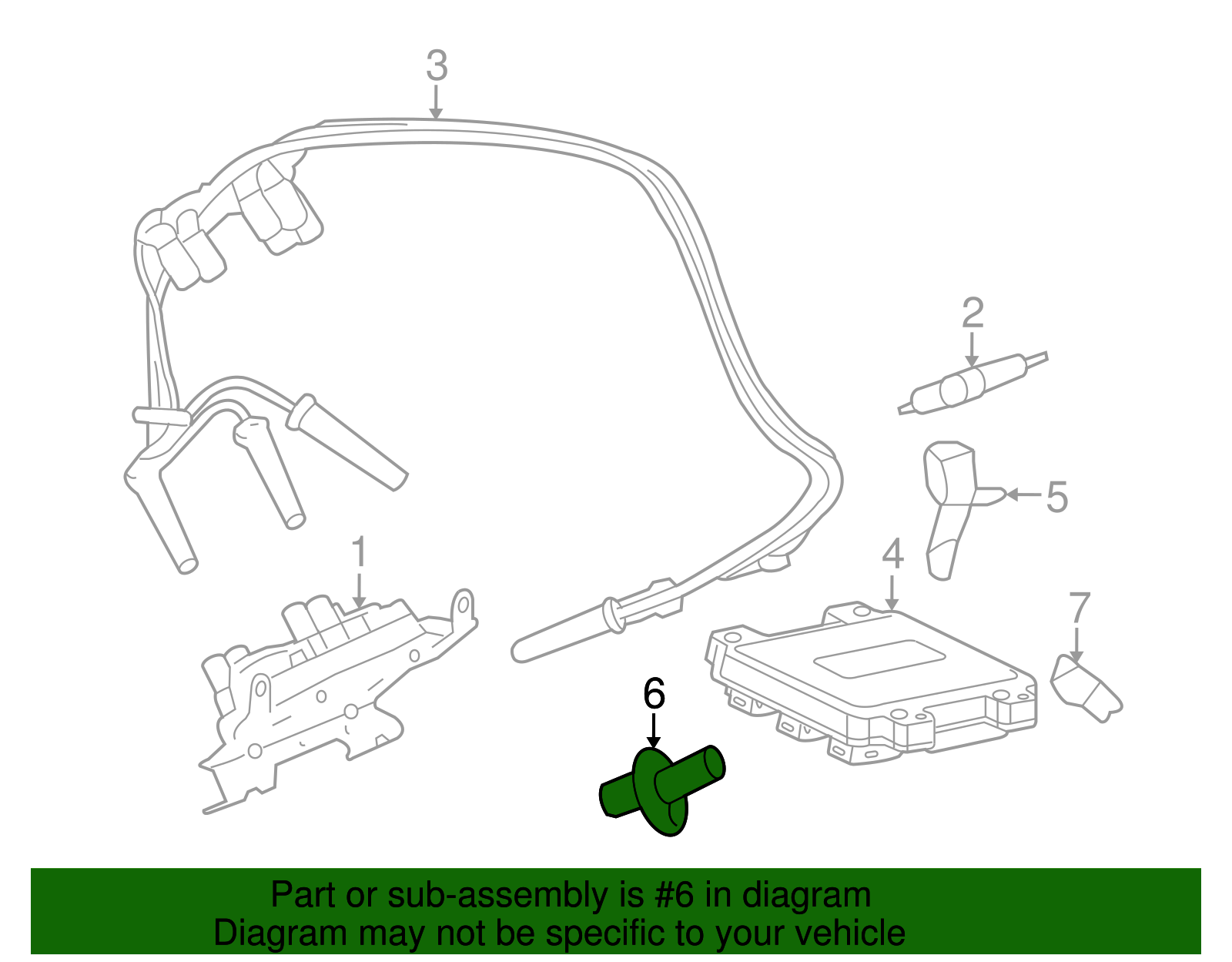 3

2

5

1

4

7

6

Part or sub-assembly is #6 in diagram
Diagram may not be specific to your vehicle