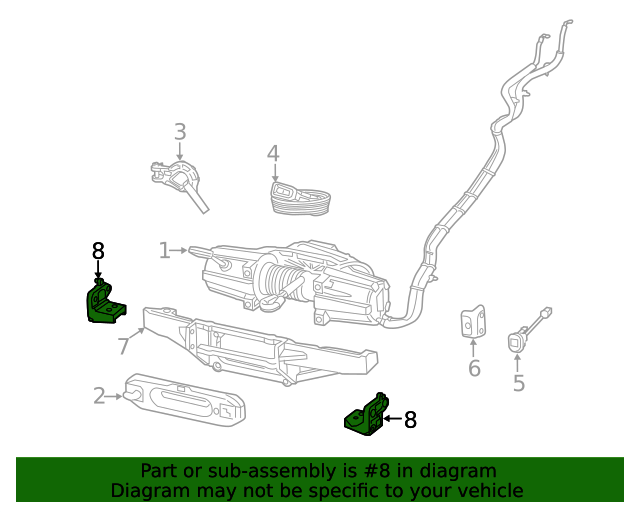 3
4
8
1
7
6
5
2
8

Part or sub-assembly is #8 in diagram
Diagram may not be specific to your vehicle