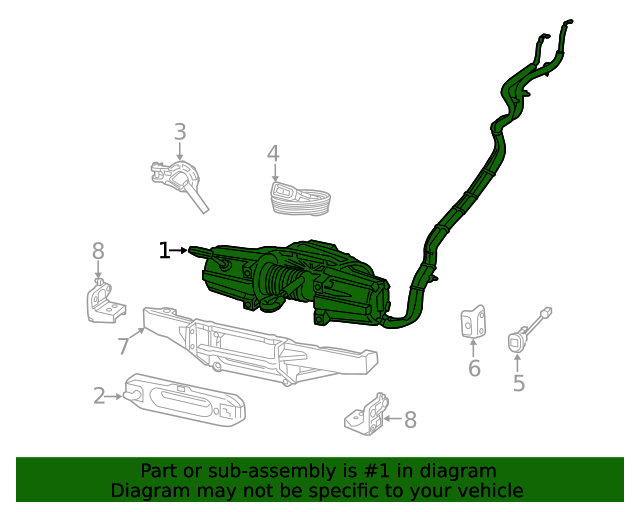 3
4
8
1
7
6
5
2
8

Part or sub-assembly is #1 in diagram
Diagram may not be specific to your vehicle