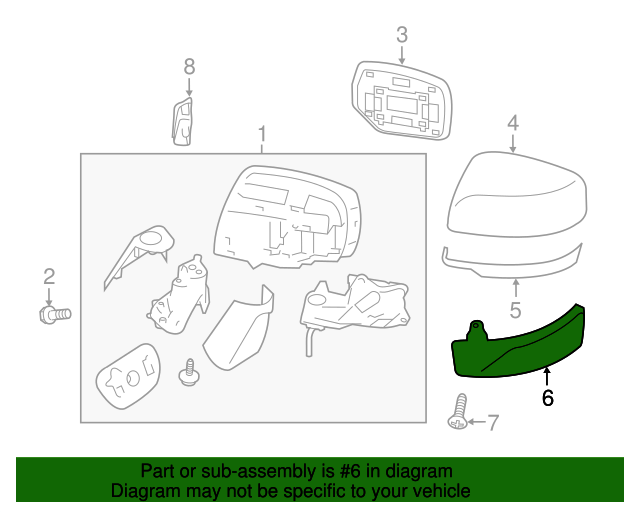 8
3
1
4
2
5
6
7
Part or sub-assembly is #6 in diagram
Diagram may not be specific to your vehicle