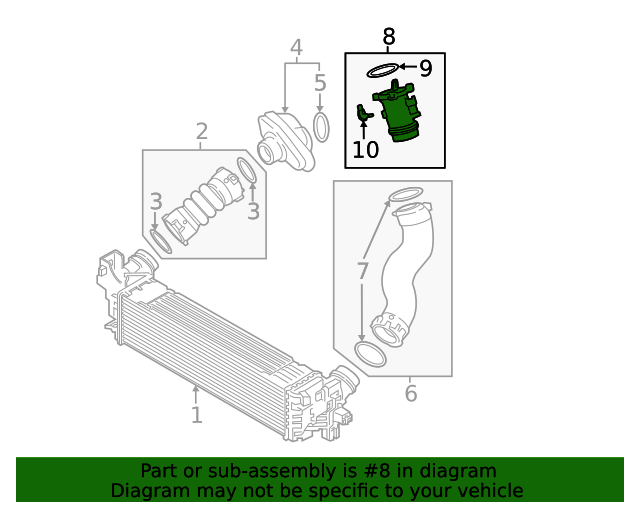 8
9
10
4
5
2
3
3
7
6
1

Part or sub-assembly is #8 in diagram
Diagram may not be specific to your vehicle