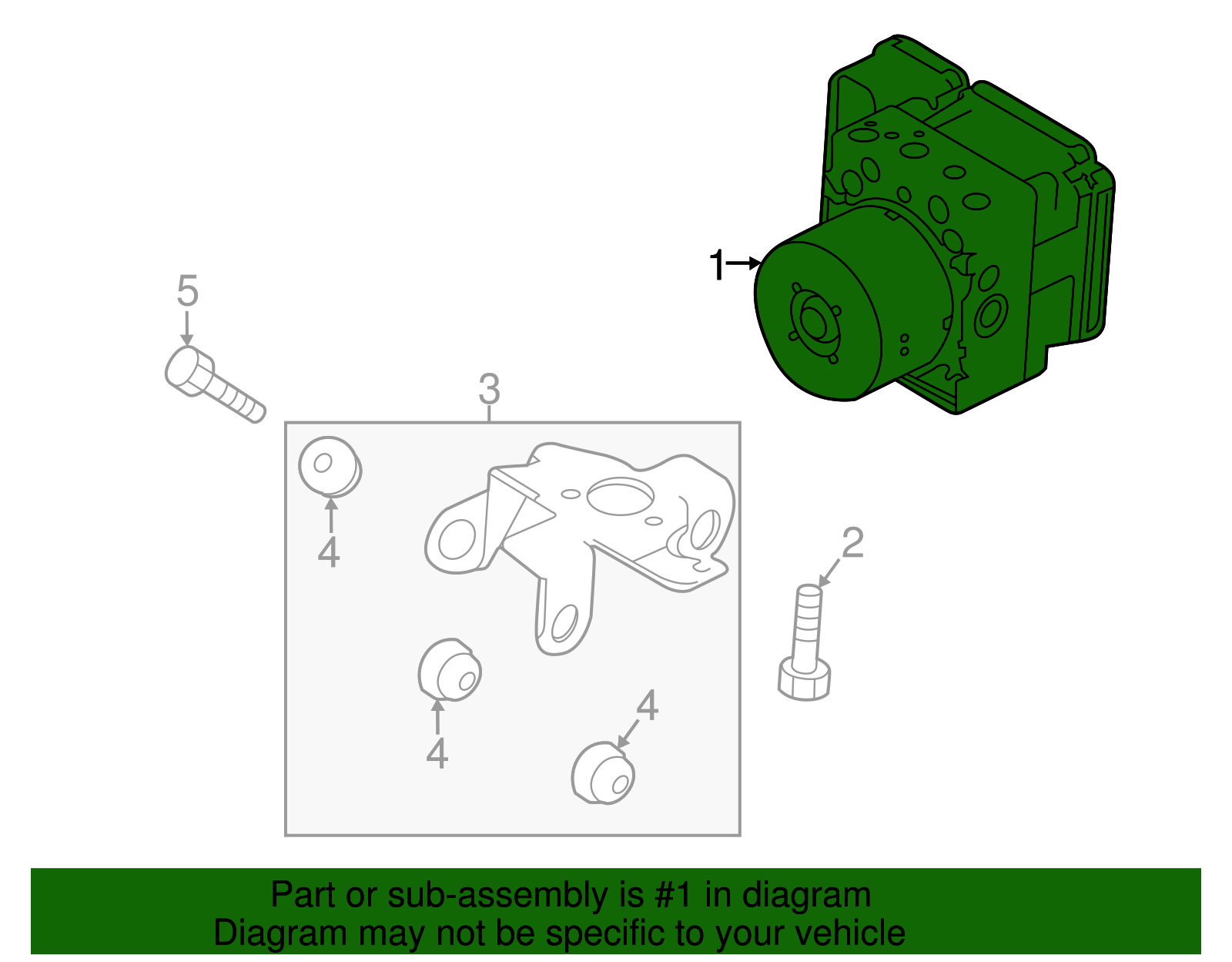 1

5

3

4

2

4

4

Part or sub-assembly is #1 in diagram
Diagram may not be specific to your vehicle