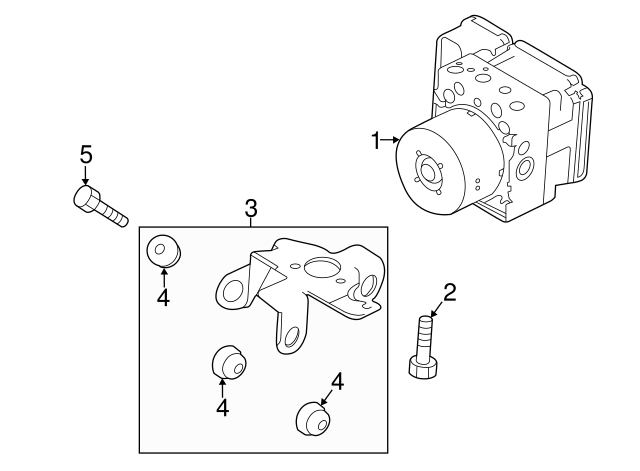 1
5
3
4
2
4
4