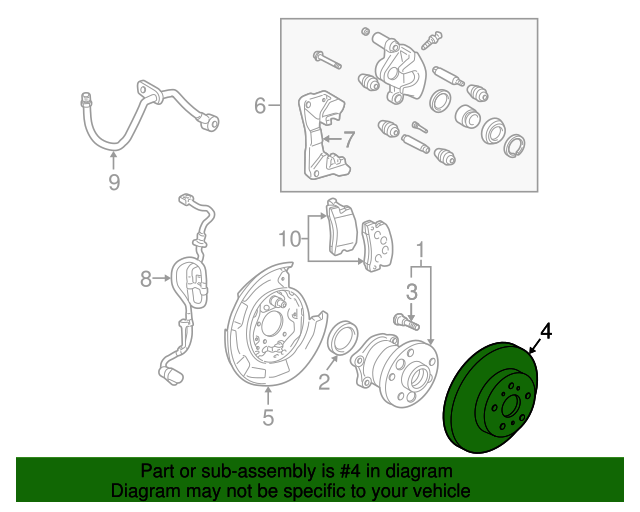 6
7
9
10
1
8
3
4
2
5
Part or sub-assembly is #4 in diagram
Diagram may not be specific to your vehicle