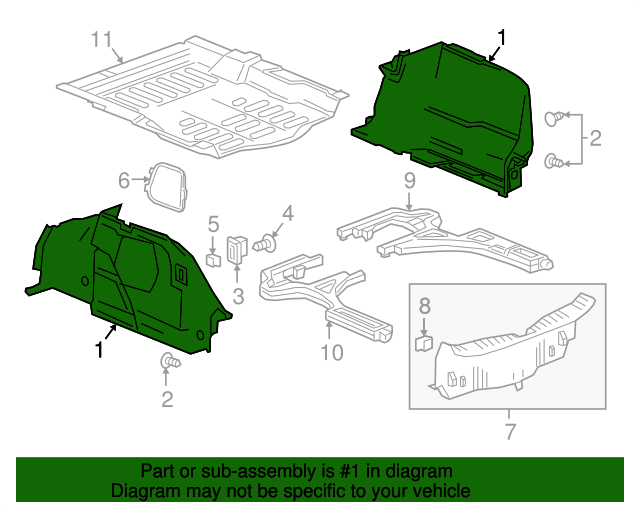 11

1

2

6

9

5

4

3

1

10

8

2

7

Part or sub-assembly is #1 in diagram
Diagram may not be specific to your vehicle