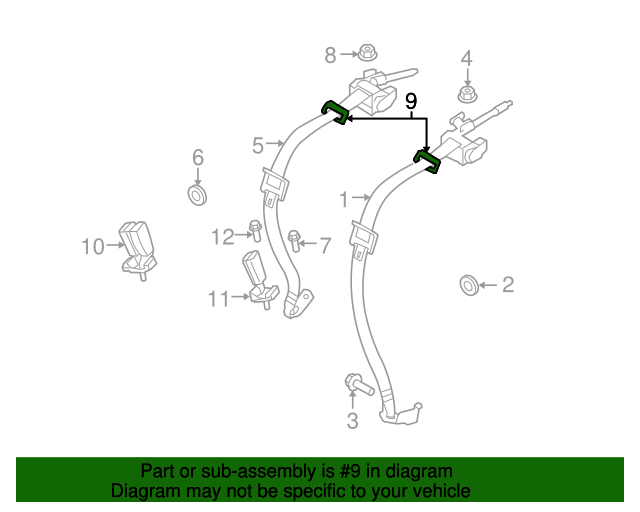 8
4
9
5
6
1
12
7
10
2
11
3

Part or sub-assembly is #9 in diagram
Diagram may not be specific to your vehicle