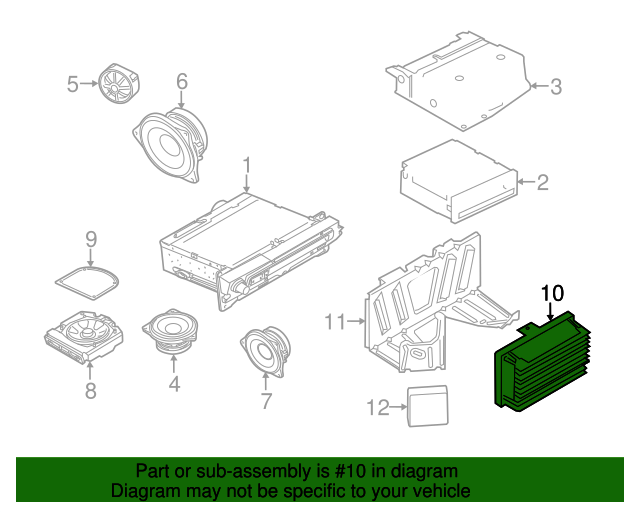 5
6
3
1
2
9
10
11
8
4
7
12

Part or sub-assembly is #10 in diagram
Diagram may not be specific to your vehicle