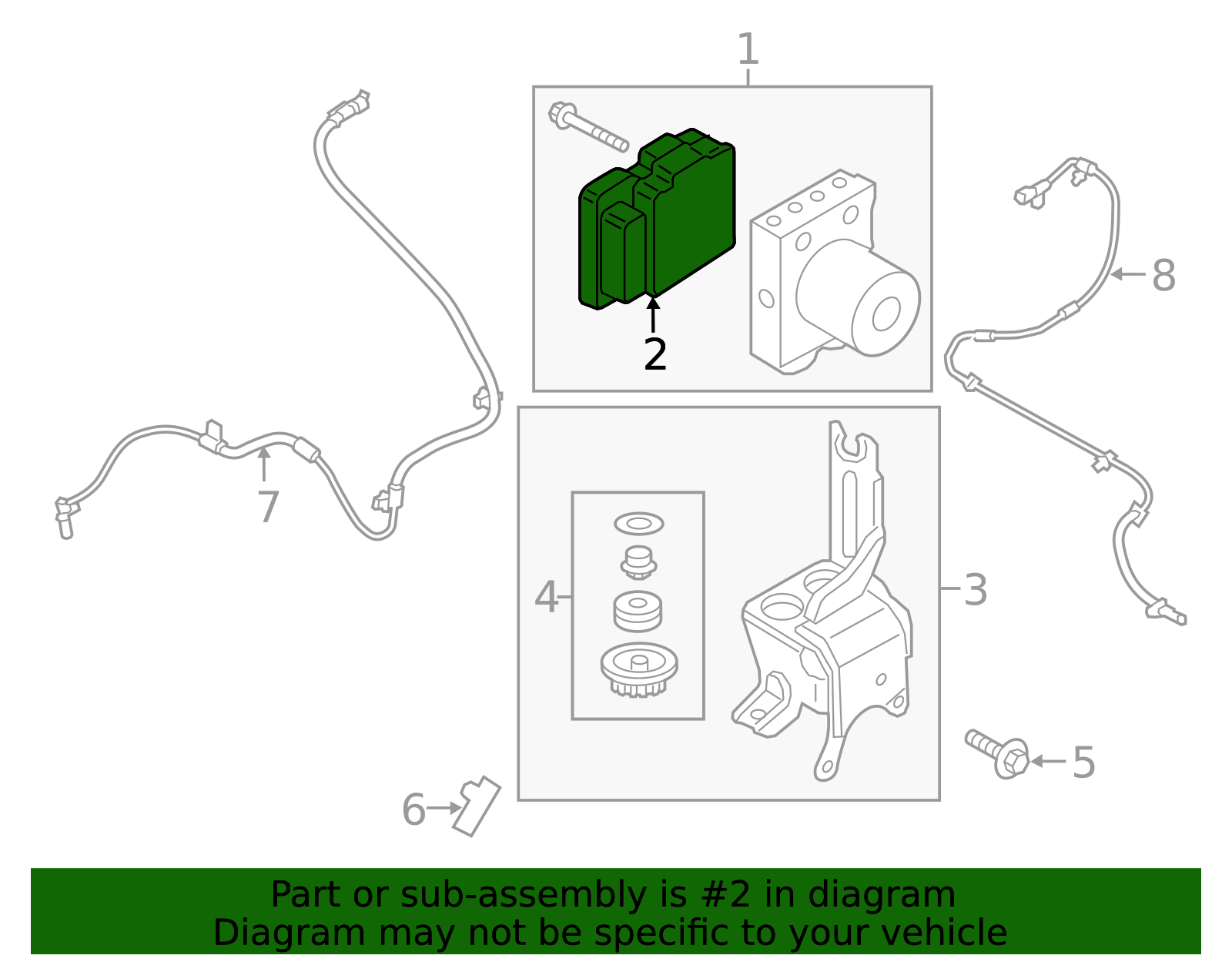 1
2
8
7
4
3
5
6

Part or sub-assembly is #2 in diagram
Diagram may not be specific to your vehicle