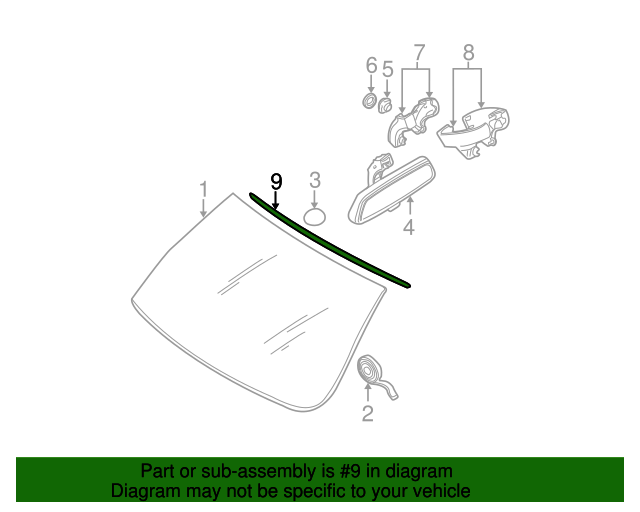 6 5 7 8

9 3 1

4

2

Part or sub-assembly is #9 in diagram
Diagram may not be specific to your vehicle