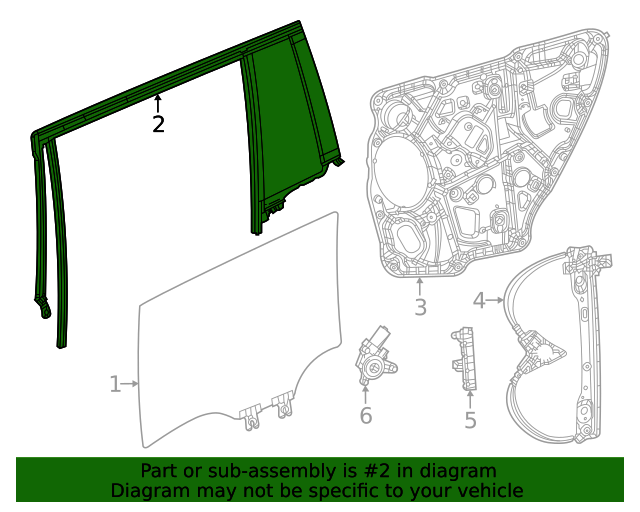 2
3
4
1
6
5
Part or sub-assembly is #2 in diagram
Diagram may not be specific to your vehicle