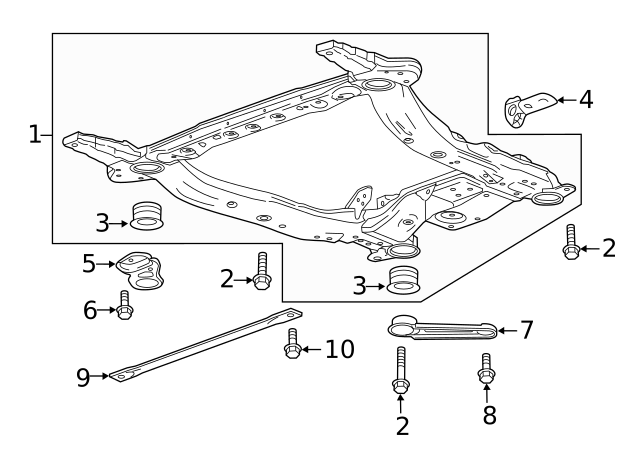 1
4
3
2
5
2
3
6
7
10
9
2
8