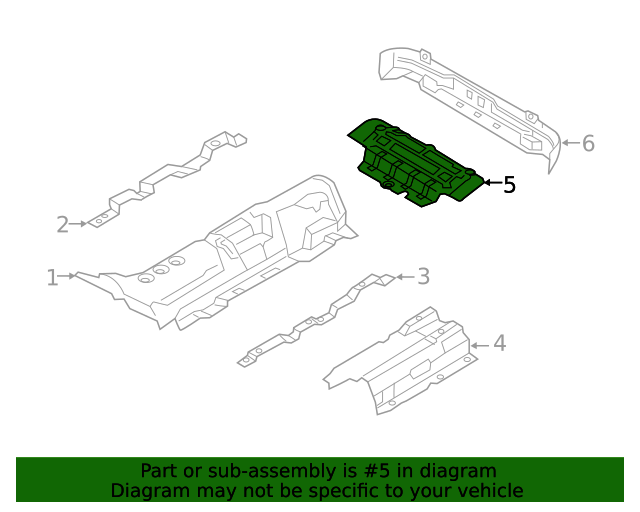 6

5

2

1

3

4

Part or sub-assembly is #5 in diagram
Diagram may not be specific to your vehicle