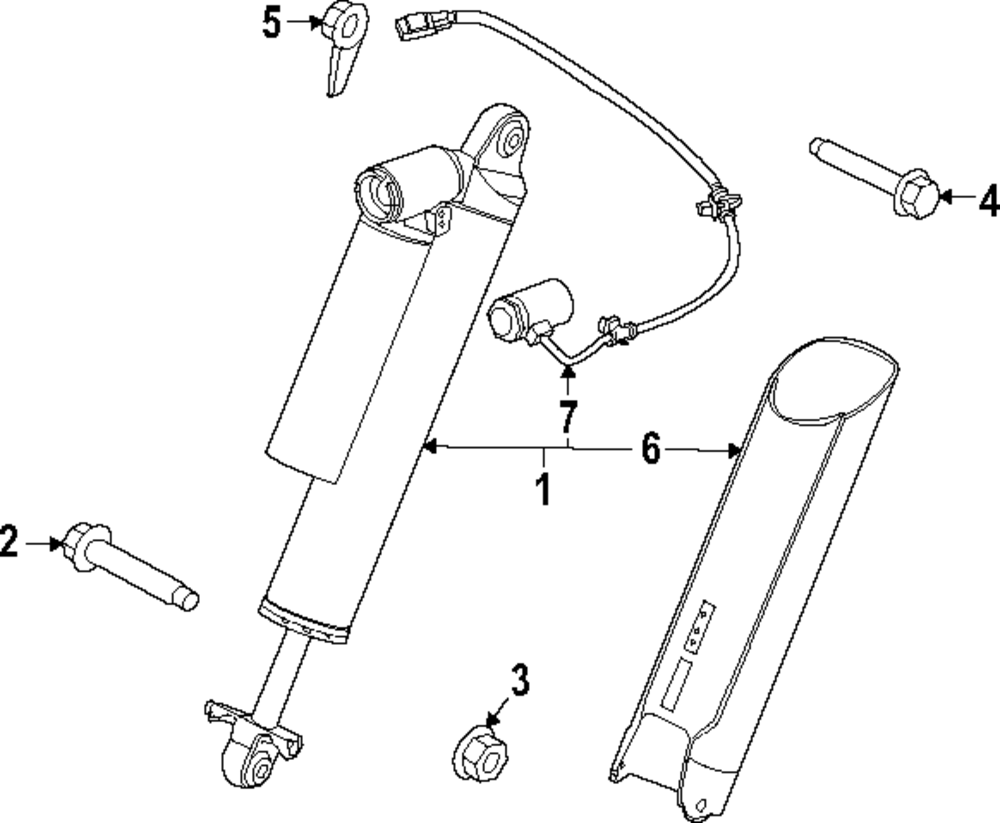 5
4
7
6
1
2
3