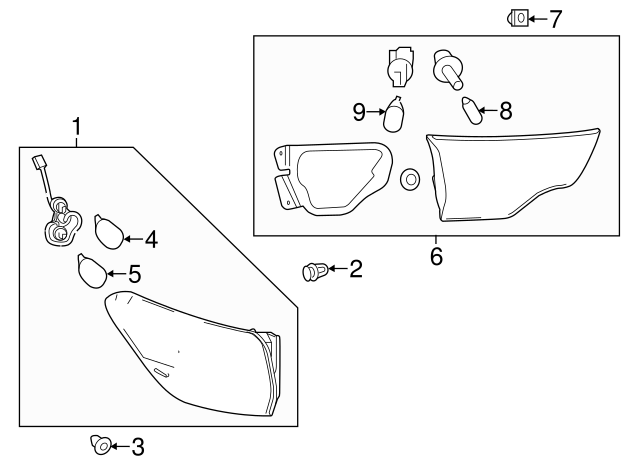 7
9
8
1
4
5
2
6
3