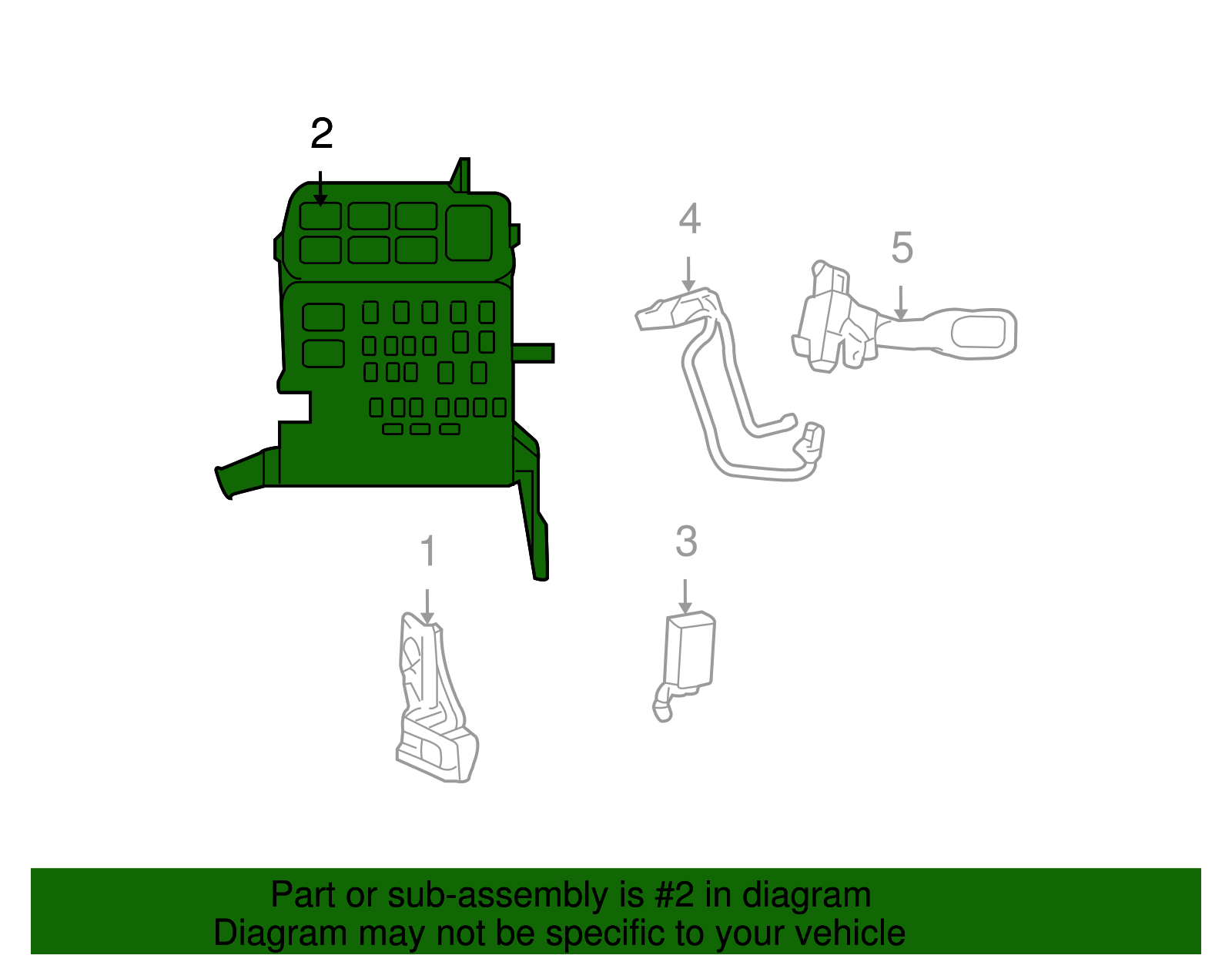 2

4

5

1

3

Part or sub-assembly is #2 in diagram
Diagram may not be specific to your vehicle