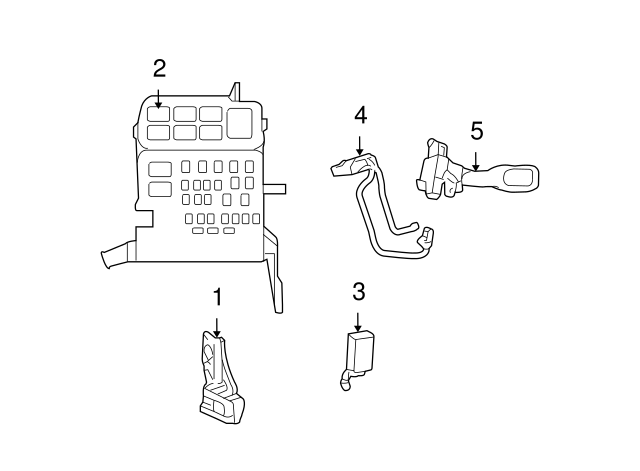 2
4
5
1
3