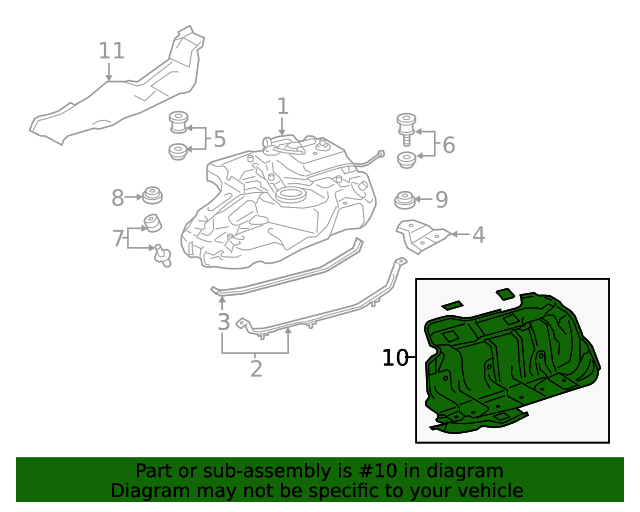 11
1
5
6
8
9
7
4
3
2
10
Part or sub-assembly is #10 in diagram
Diagram may not be specific to your vehicle