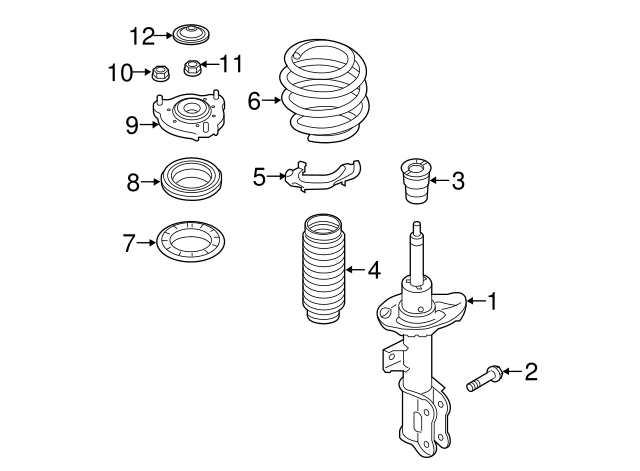 12
10
11
6
9
8
5
3
7
4
1
2