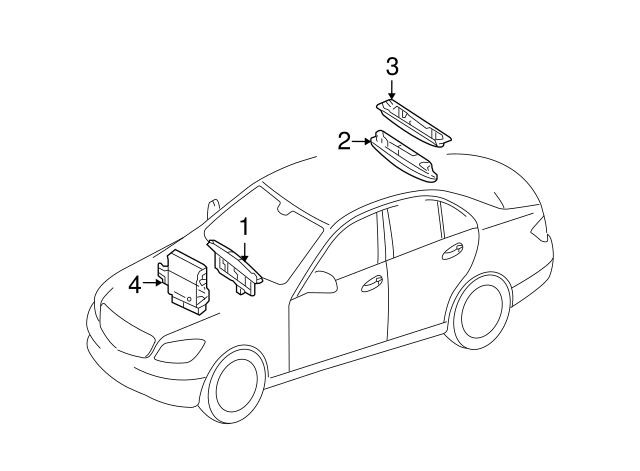 3
2
1
4