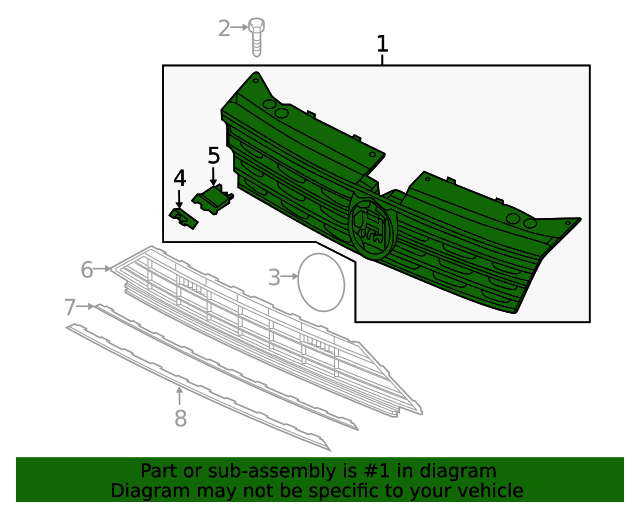 2
1
5
4
6
3
7
8

Part or sub-assembly is #1 in diagram
Diagram may not be specific to your vehicle