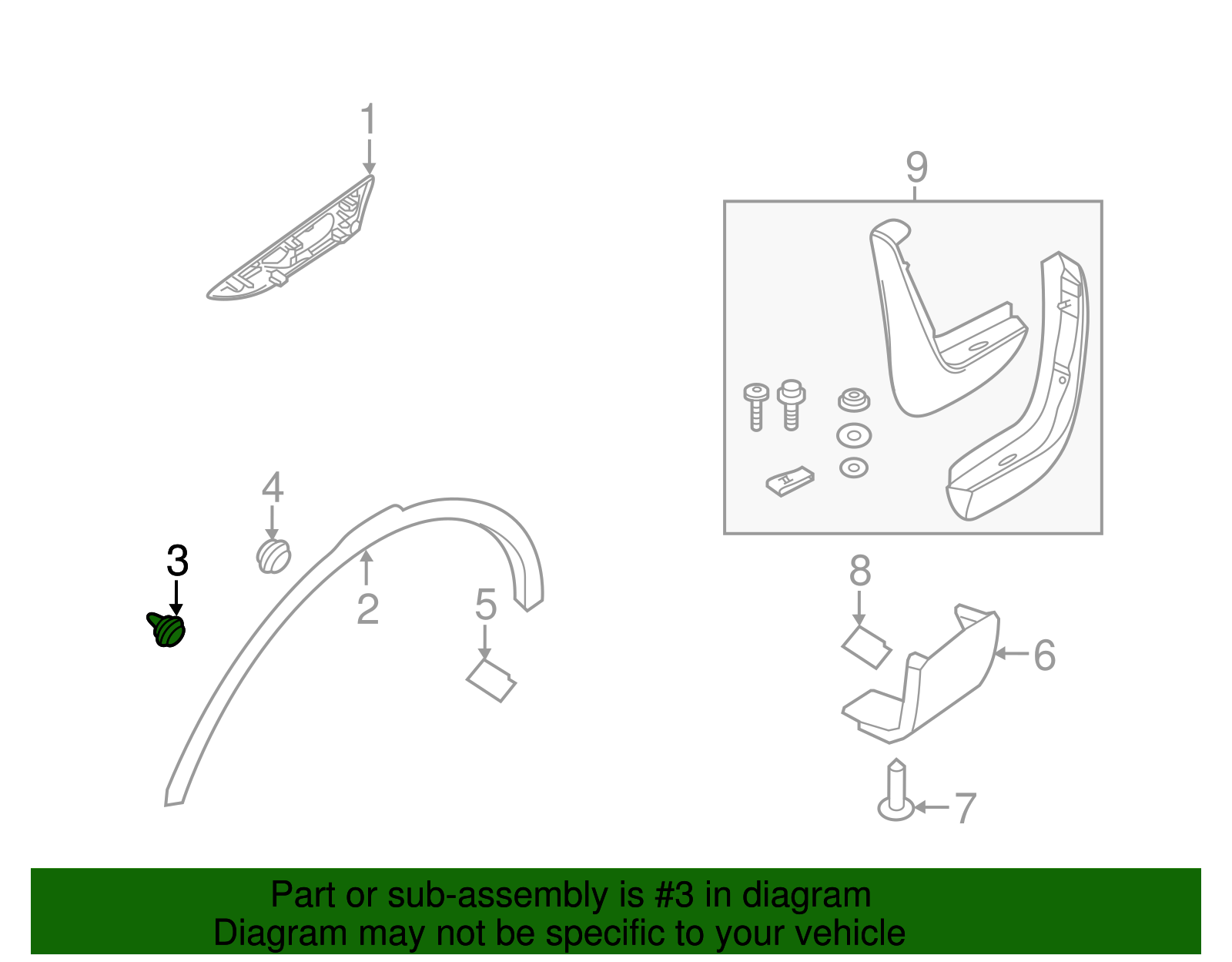 1

9

4

3

2

5

8

6

7

Part or sub-assembly is #3 in diagram
Diagram may not be specific to your vehicle