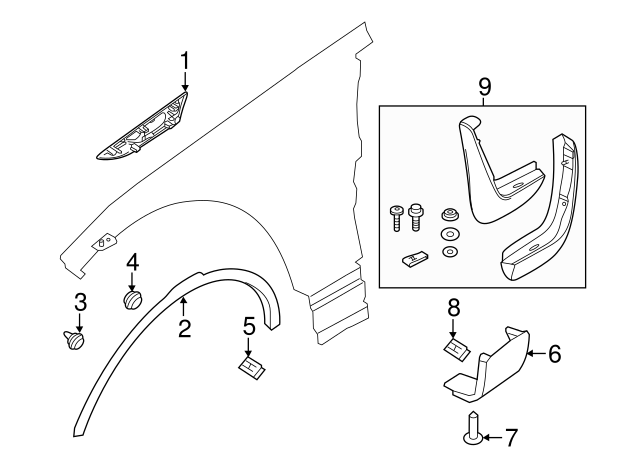 1
9
4
3
2
5
8
6
7