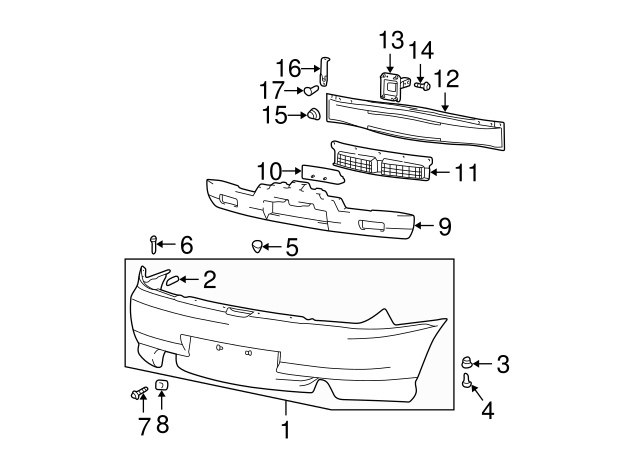 13
14
16
12
17
15
10
11
9
6
5
2
3
4
7
8
1