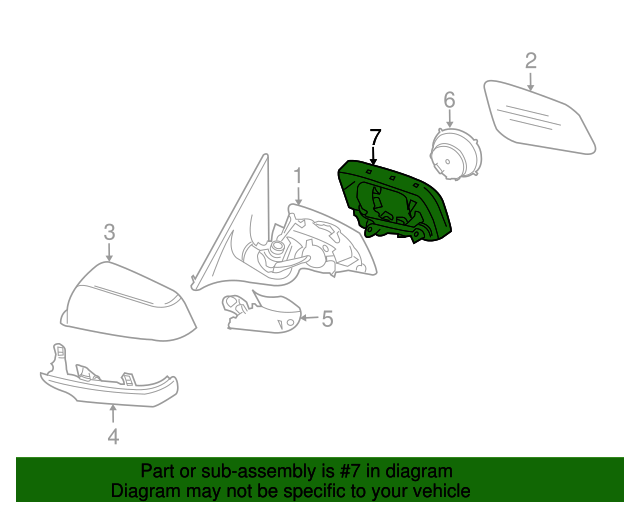 2
6
7
1
3
5
4

Part or sub-assembly is #7 in diagram
Diagram may not be specific to your vehicle