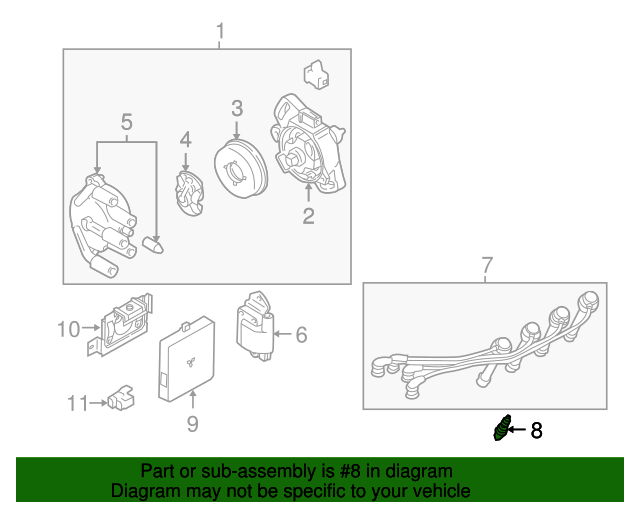 1
5
4
3
2
7
10
6
11
9
8

Part or sub-assembly is #8 in diagram
Diagram may not be specific to your vehicle