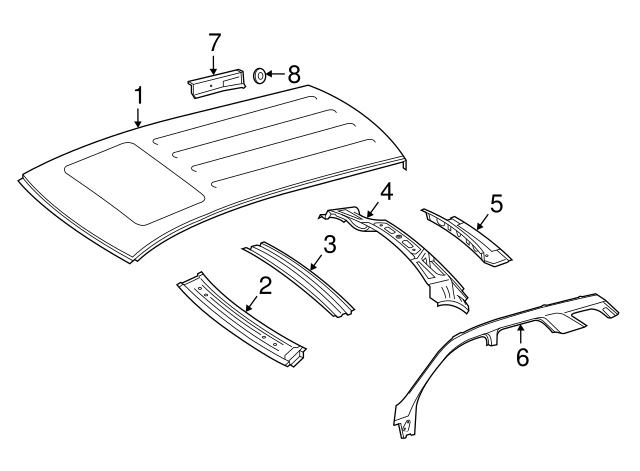 7
8
1
4
5
3
2
6