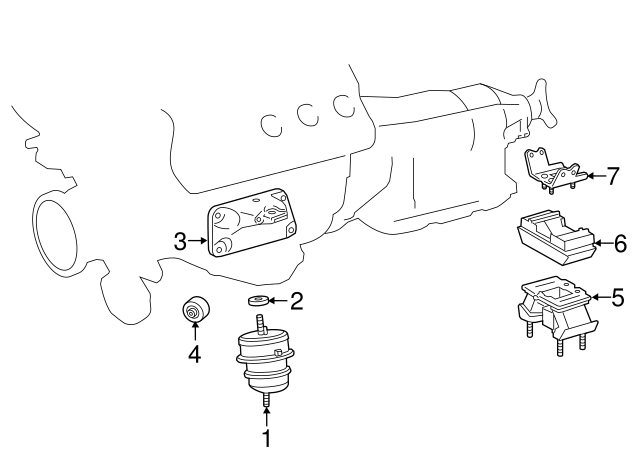 7
3
6
2
5
4
1