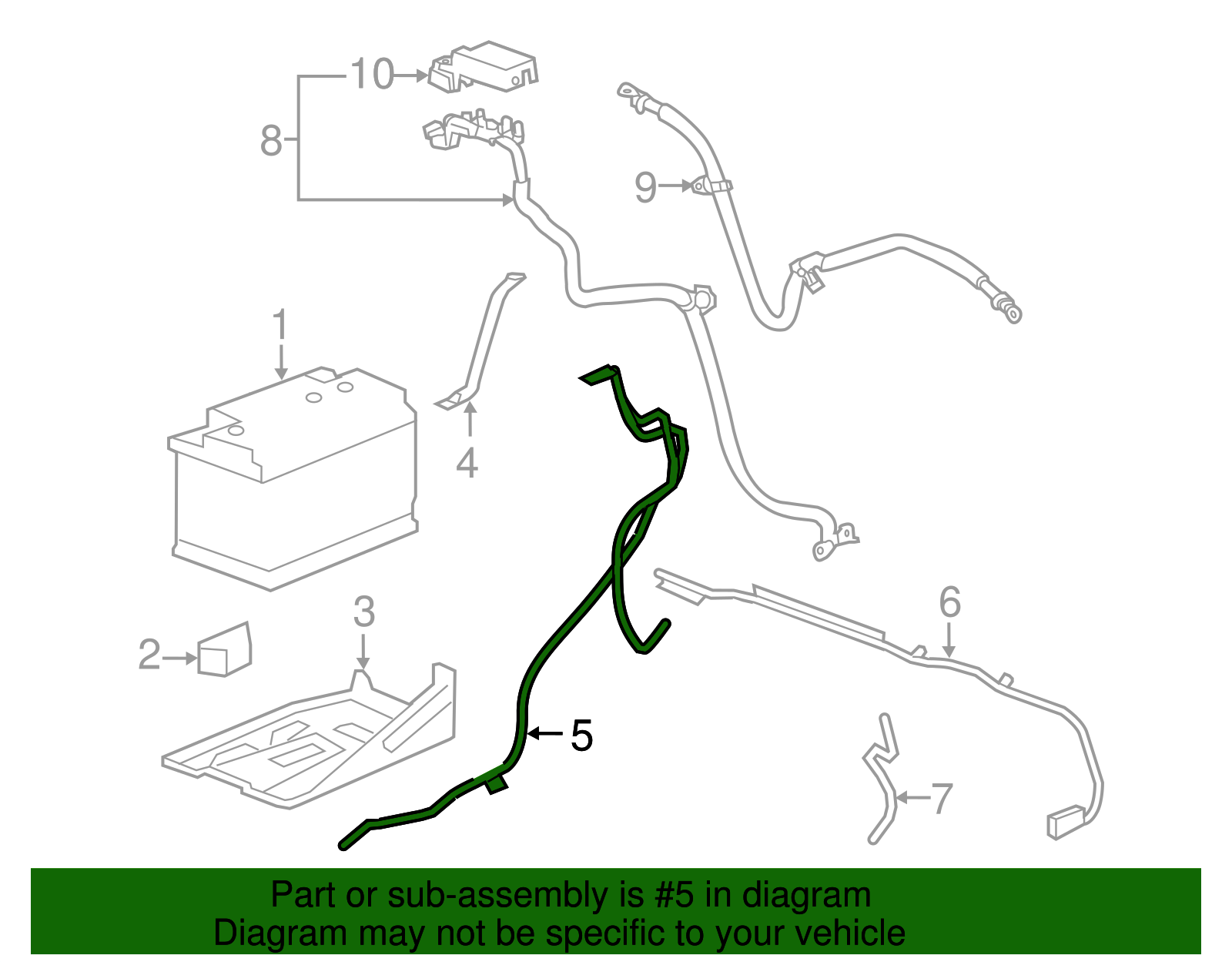 10
8
9
1
4
3
2
6
5
7

Part or sub-assembly is #5 in diagram
Diagram may not be specific to your vehicle