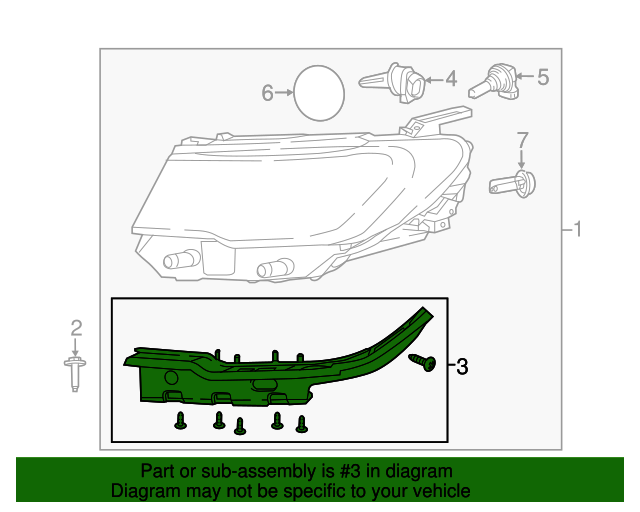 6
4
5
7
1
2
3

Part or sub-assembly is #3 in diagram
Diagram may not be specific to your vehicle