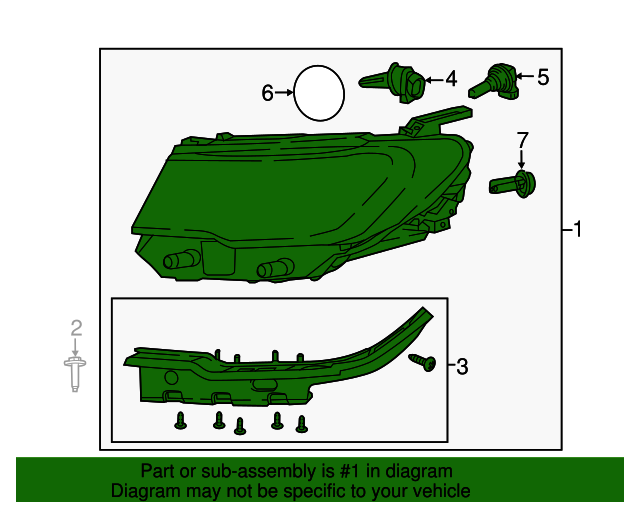 6
4
5
7
1
2
3

Part or sub-assembly is #1 in diagram
Diagram may not be specific to your vehicle