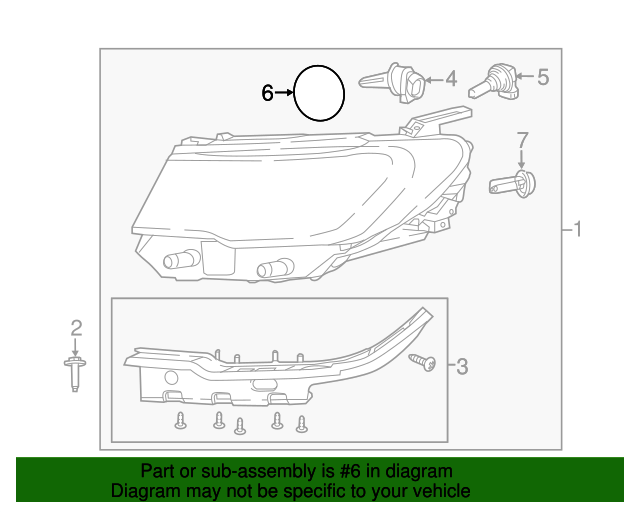 6
4
5
7
1
2
3
Part or sub-assembly is #6 in diagram
Diagram may not be specific to your vehicle