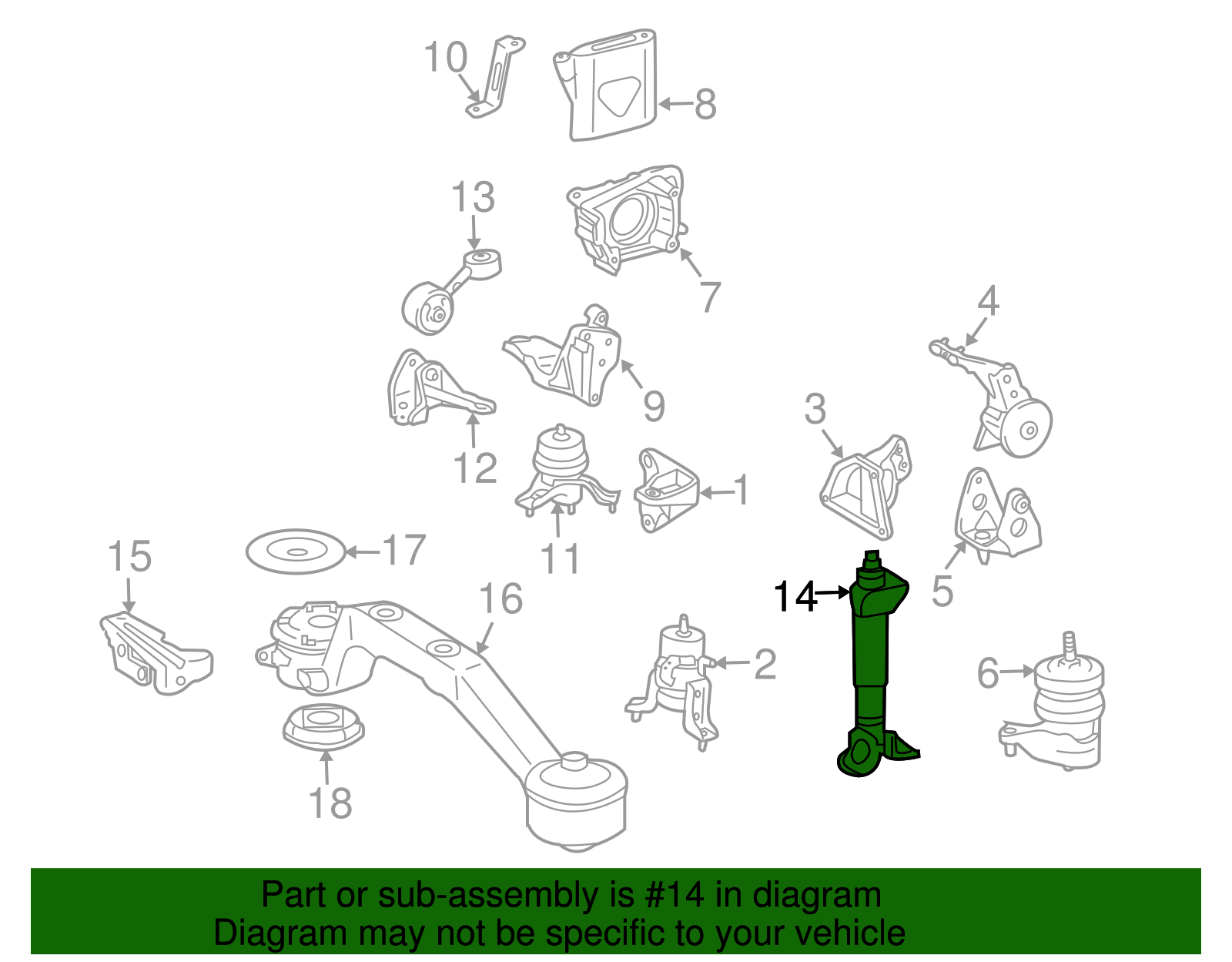 10
8
13
7
4
9
3
12
1
11
5
15
17
16
14
2
6
18

Part or sub-assembly is #14 in diagram
Diagram may not be specific to your vehicle