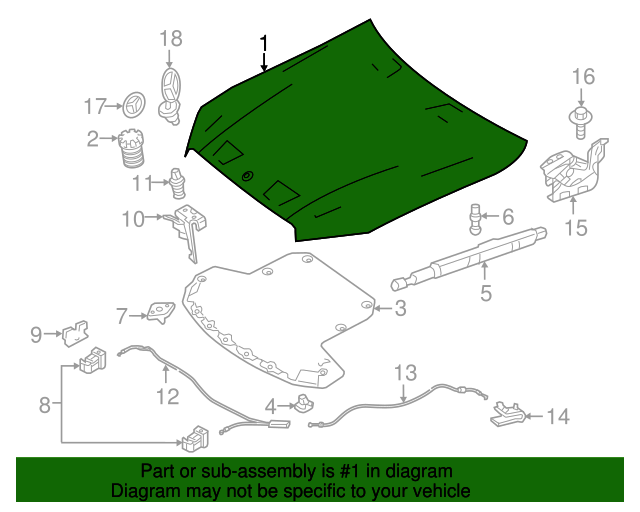 1
18
16
17
2
11
10
6
15
5
3
7
9
8
12
4
13
14

Part or sub-assembly is #1 in diagram
Diagram may not be specific to your vehicle