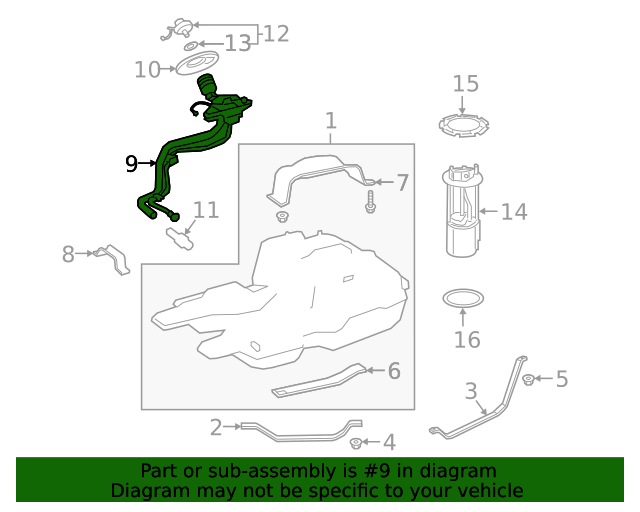 12
13
10
15
1
9
7
11
14
8
16
6
5
3
2
4
Part or sub-assembly is #9 in diagram
Diagram may not be specific to your vehicle