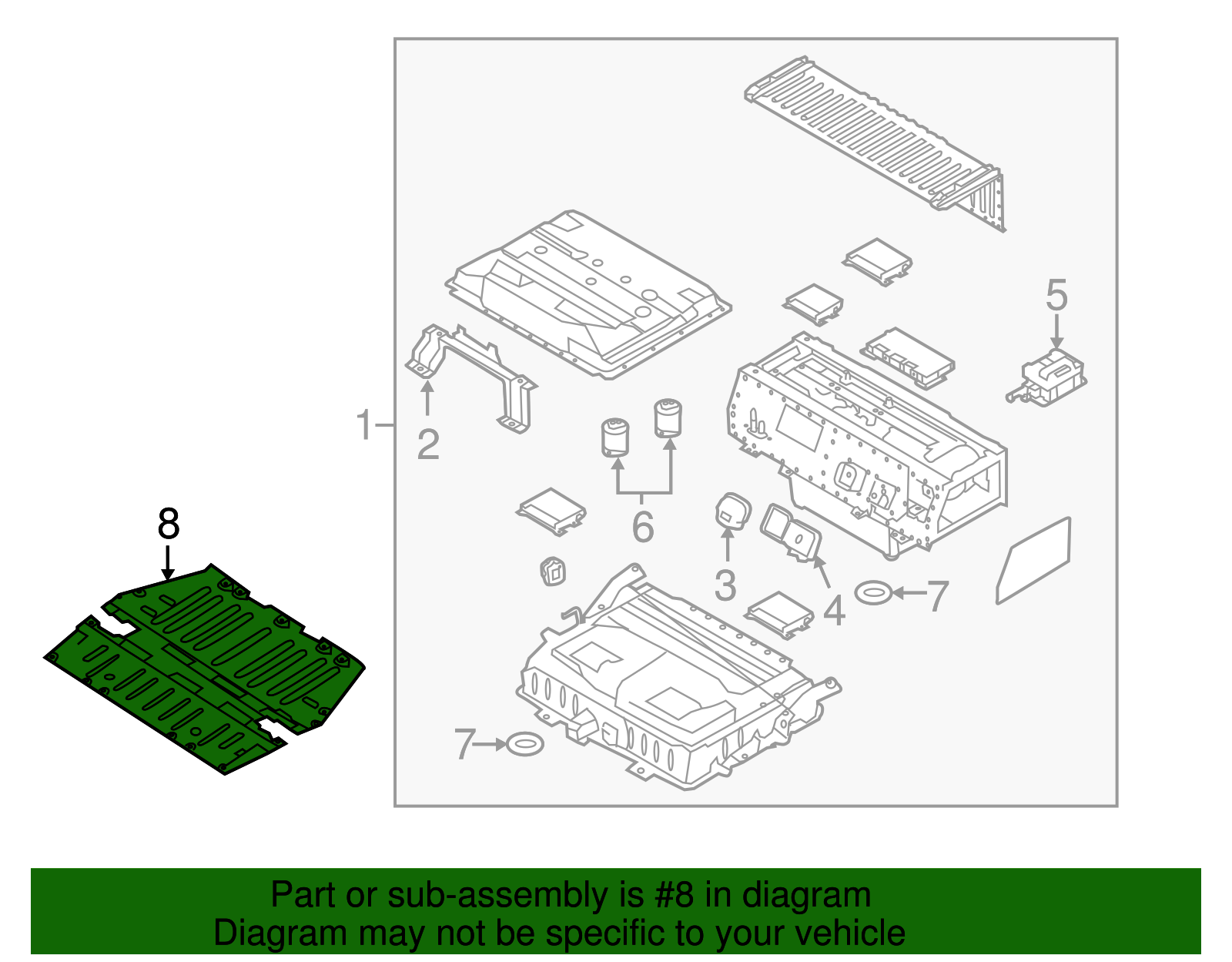 5

1

2

6

8

3

4

7

7

Part or sub-assembly is #8 in diagram
Diagram may not be specific to your vehicle