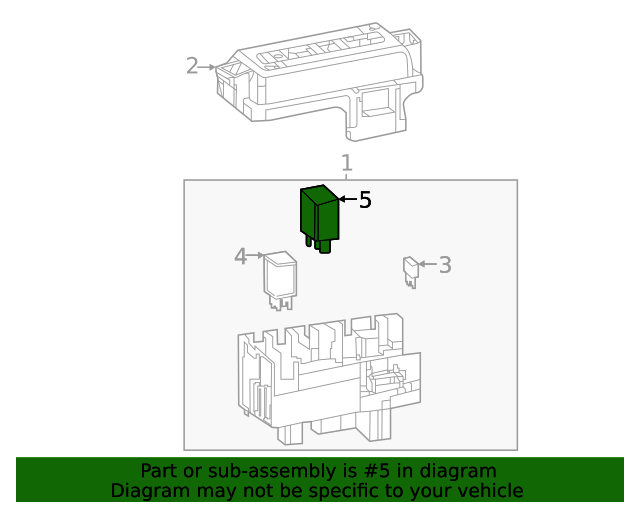 2
1
5
4
3
Part or sub-assembly is #5 in diagram
Diagram may not be specific to your vehicle