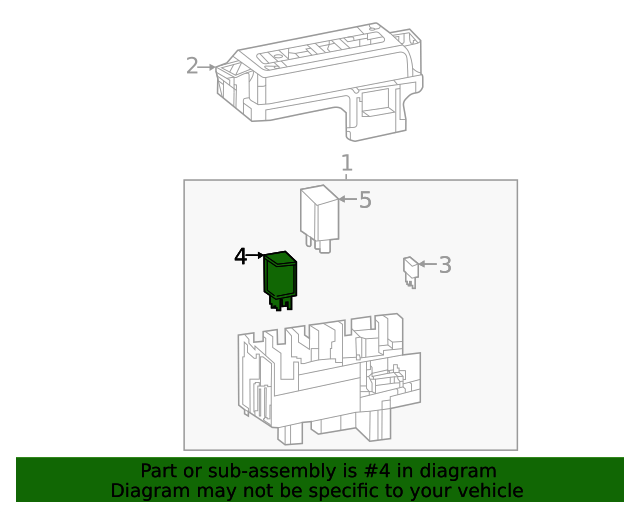 2
1
5
4
3
Part or sub-assembly is #4 in diagram
Diagram may not be specific to your vehicle